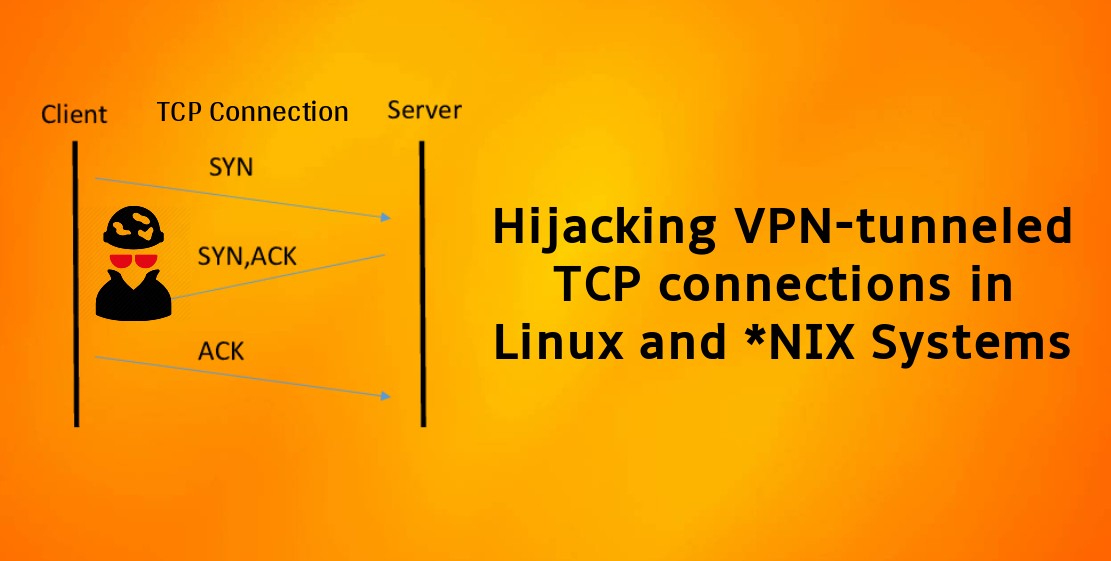 Client TCP Connection Server

SYN

SYN,ACK

ACK

Hijacking VPN-tunneled TCP connections in Linux and *NIX Systems